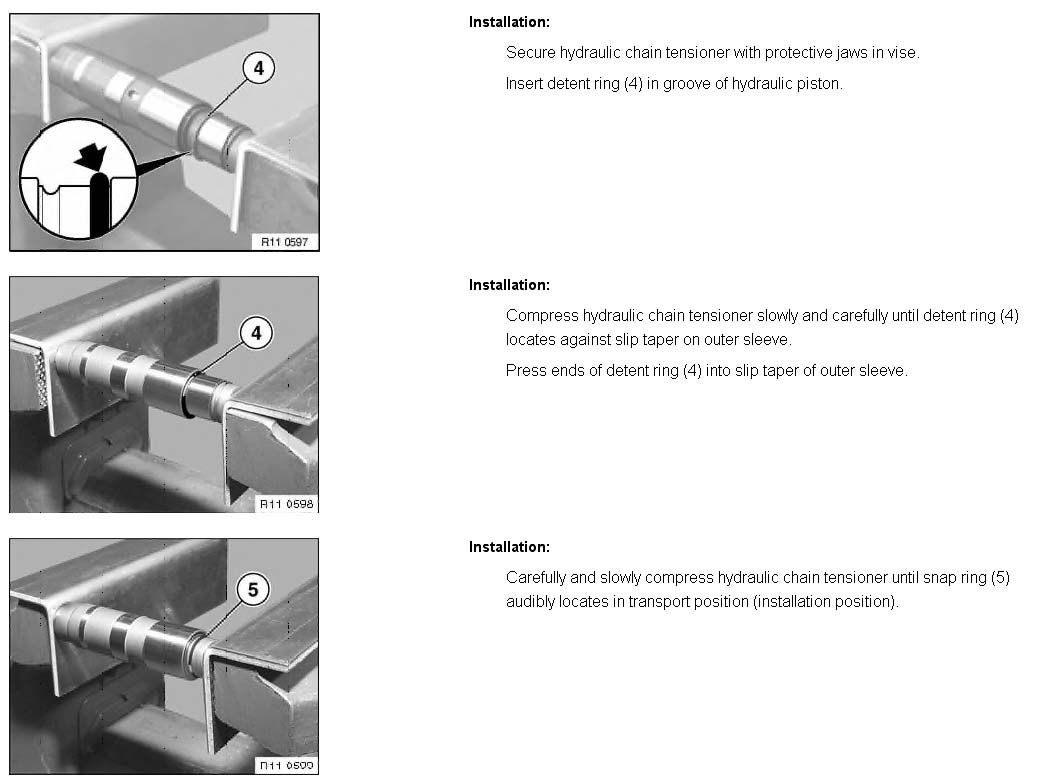 4

R11 0597

Installation:

Secure hydraulic chain tensioner with protective jaws in vise.

Insert detent ring (4) in groove of hydraulic piston.

4

R11 0598

Installation:

Compress hydraulic chain tensioner slowly and carefully until detent ring (4) locates against slip taper on outer sleeve.

Press ends of detent ring (4) into slip taper of outer sleeve.

5

R11 0599

Installation:

Carefully and slowly compress hydraulic chain tensioner until snap ring (5) audibly locates in transport position (installation position).