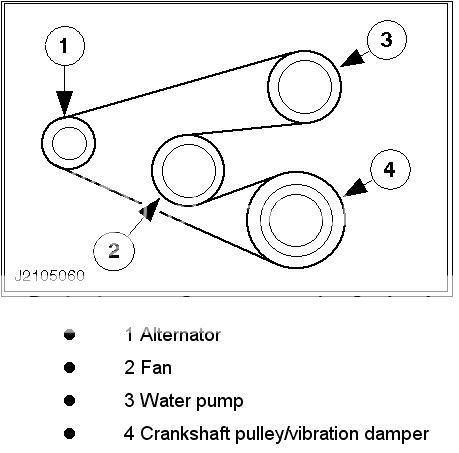 1

3

4

2

J2105060

- 1 Alternator
- 2 Fan
- 3 Water pump
- 4 Crankshaft pulley/vibration damper